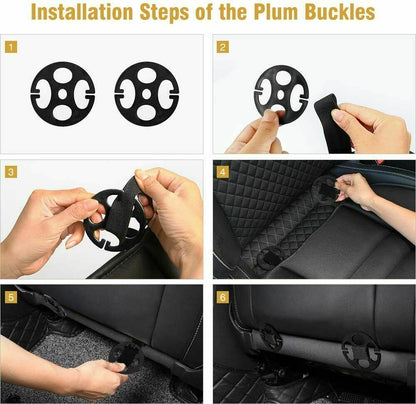 Installation Steps of the Plum Buckles

1

2

3

4

5

6