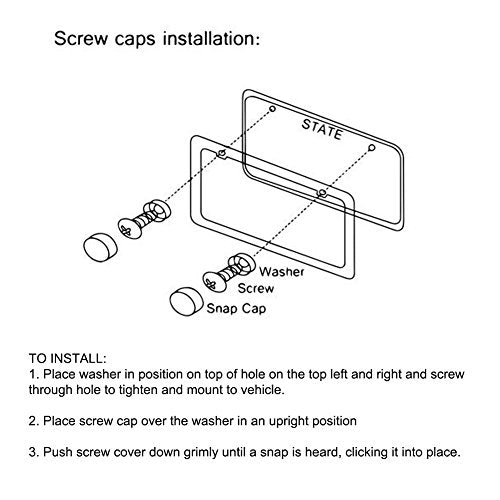 Screw caps installation:

STATE

Washer
Screw
Snap Cap

TO INSTALL:
1. Place washer in position on top of hole on the top left and right and screw through hole to tighten and mount to vehicle.

2. Place screw cap over the washer in an upright position

3. Push screw cover down grimly until a snap is heard, clicking it into place.